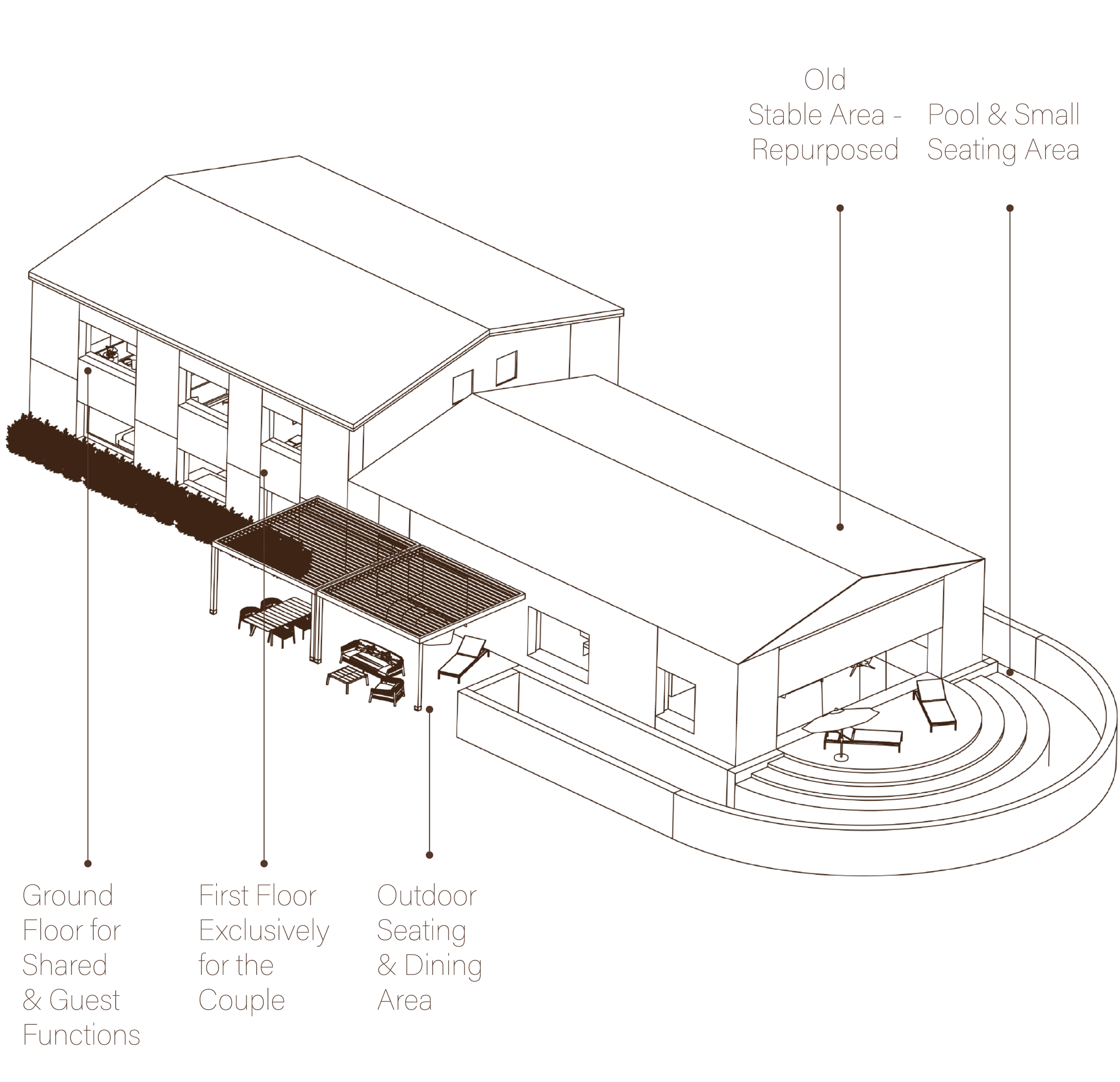 Old
Stable Area -
Repurposed

Pool & Small
Seating Area

Ground
Floor for
Shared
& Guest
Functions

First Floor
Exclusively
for the
Couple

Outdoor
Seating
& Dining
Area